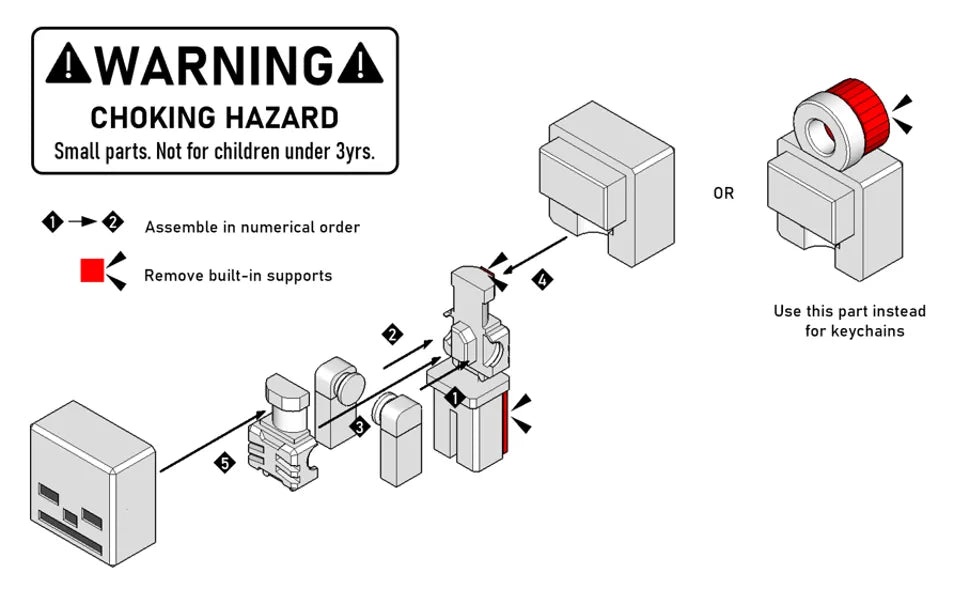 WARNING
CHOKING HAZARD
Small parts. Not for children under 3yrs.

1 → 2 Assemble in numerical order

Remove built-in supports

OR

Use this part instead for keychains

4

2

1

3

5